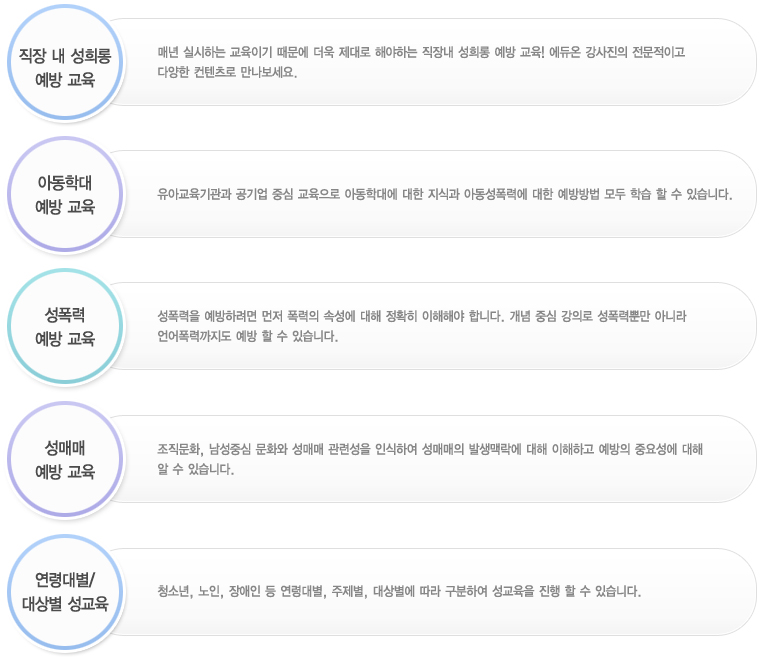 직장 내 성희롱
예방 교육

매년 실시하는 교육이기 때문에 더욱 제대로 해야하는 직장내 성희롱 예방 교육! 에듀온 강사진의 전문적이고 다양한 컨텐츠로 만나보세요.

아동학대
예방 교육

유아교육기관과 공기업 중심 교육으로 아동학대에 대한 지식과 아동성폭력에 대한 예방방법 모두 학습 할 수 있습니다.

성폭력
예방 교육

성폭력을 예방하려면 먼저 폭력의 속성에 대해 정확히 이해해야 합니다. 개념 중심 강의로 성폭력뿐만 아니라 언어폭력까지도 예방 할 수 있습니다.

성매매
예방 교육

조직문화, 남성중심 문화와 성매매 관련성을 인식하여 성매매의 발생맥락에 대해 이해하고 예방의 중요성에 대해 알 수 있습니다.

연령대별/
대상별 성교육

청소년, 노인, 장애인 등 연령대별, 주제별, 대상별에 따라 구분하여 성교육을 진행 할 수 있습니다.